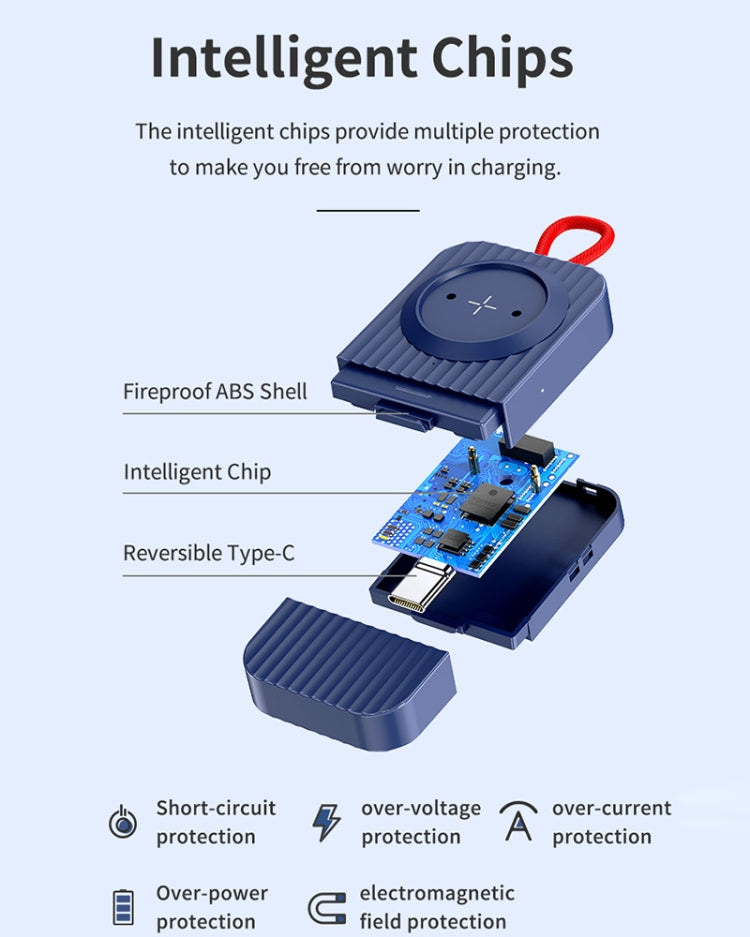 Intelligent Chips

The intelligent chips provide multiple protection to make you free from worry in charging.

Fireproof ABS Shell

Intelligent Chip

Reversible Type-C

Short-circuit protection

over-voltage protection

over-current protection

Over-power protection

electromagnetic field protection