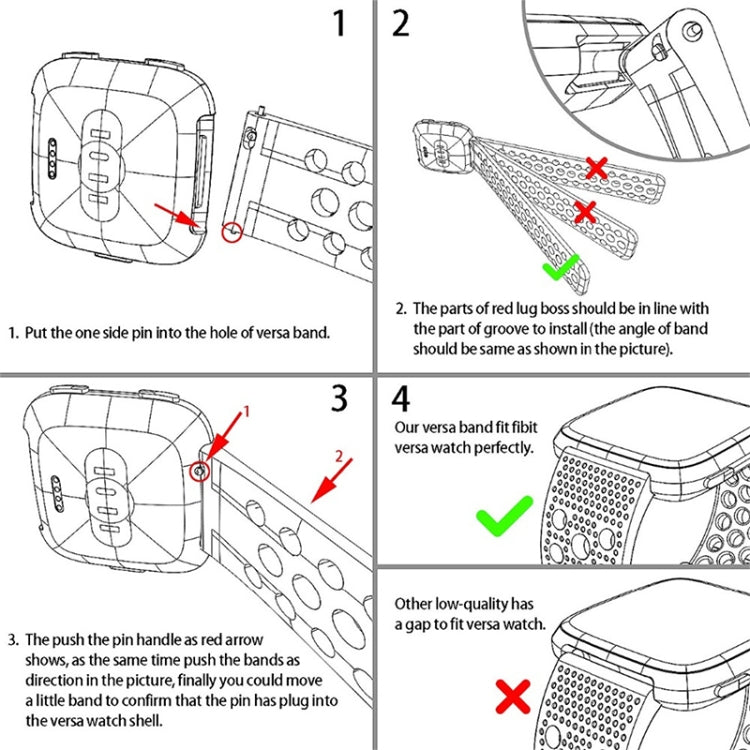 1

1. Put the one side pin into the hole of versa band.

2

2. The parts of red lug boss should be in line with the part of groove to install (the angle of band should be same as shown in the picture).

3

1

2

3. The push the pin handle as red arrow shows, as the same time push the bands as direction in the picture, finally you could move a little band to confirm that the pin has plug into the versa watch shell.

4

Our versa band fit fibit versa watch perfectly.

Other low-quality has a gap to fit versa watch.