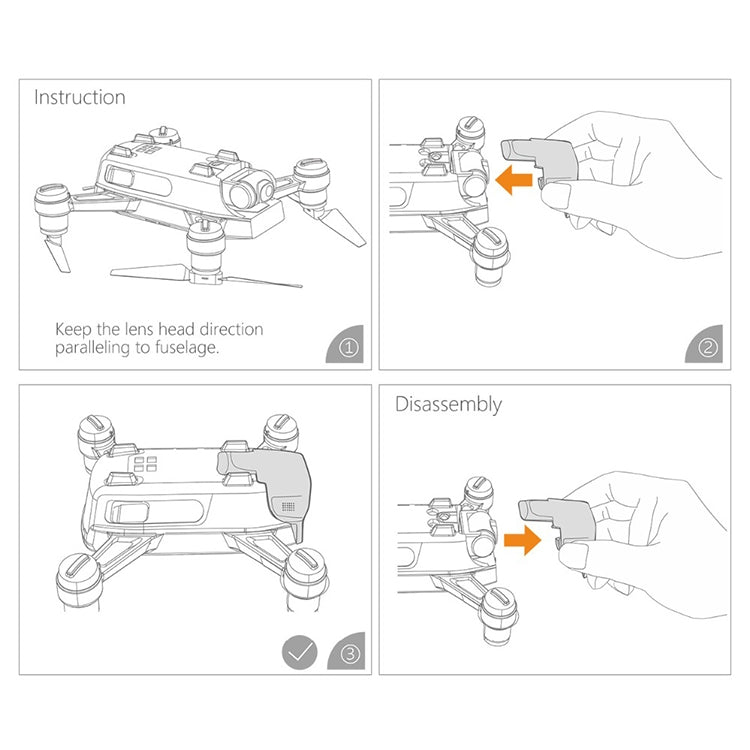 Instruction

Keep the lens head direction paralleling to fuselage.

①

②

③

Disassembly