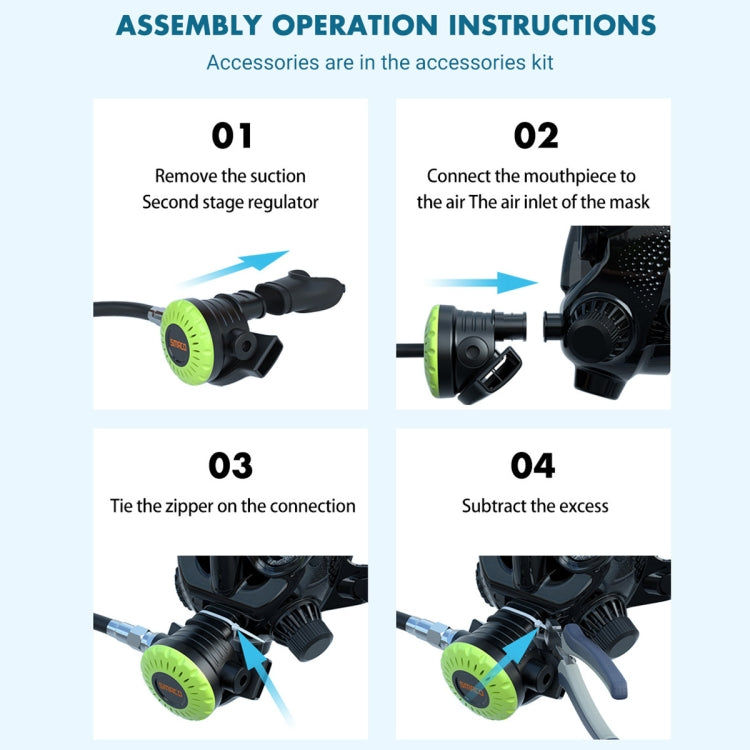 ASSEMBLY OPERATION INSTRUCTIONS

Accessories are in the accessories kit

01

Remove the suction Second stage regulator

SMACO

02

Connect the mouthpiece to the air The air inlet of the mask

03

Tie the zipper on the connection

SMACO

04

Subtract the excess

SMACO