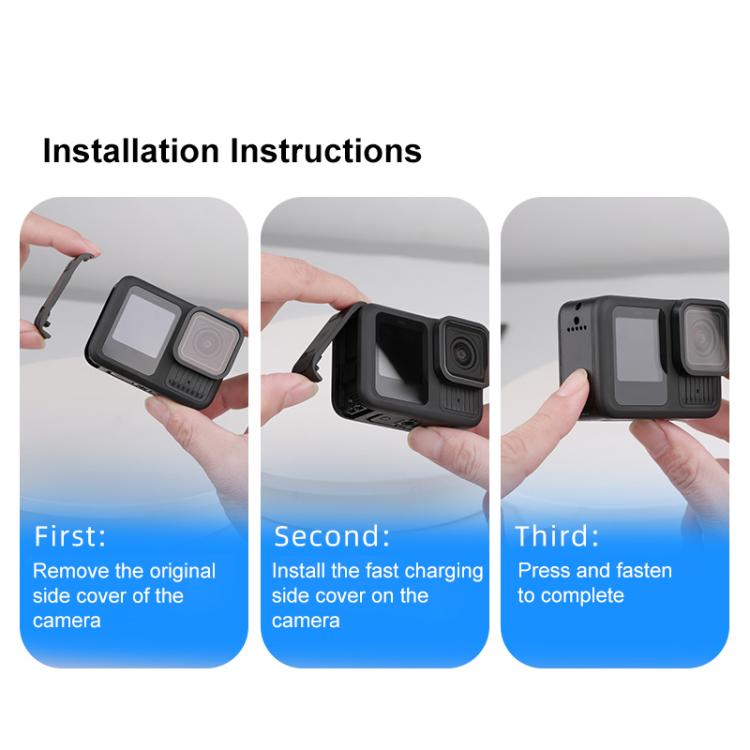 Installation Instructions

First:
Remove the original side cover of the camera

Second:
Install the fast charging side cover on the camera

Third:
Press and fasten to complete