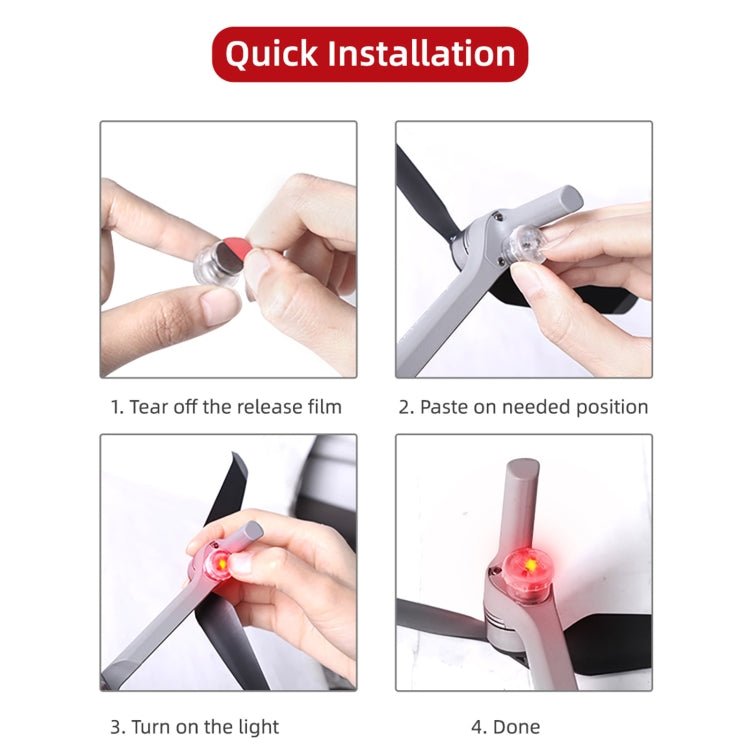 Quick Installation

1. Tear off the release film

2. Paste on needed position

3. Turn on the light

4. Done