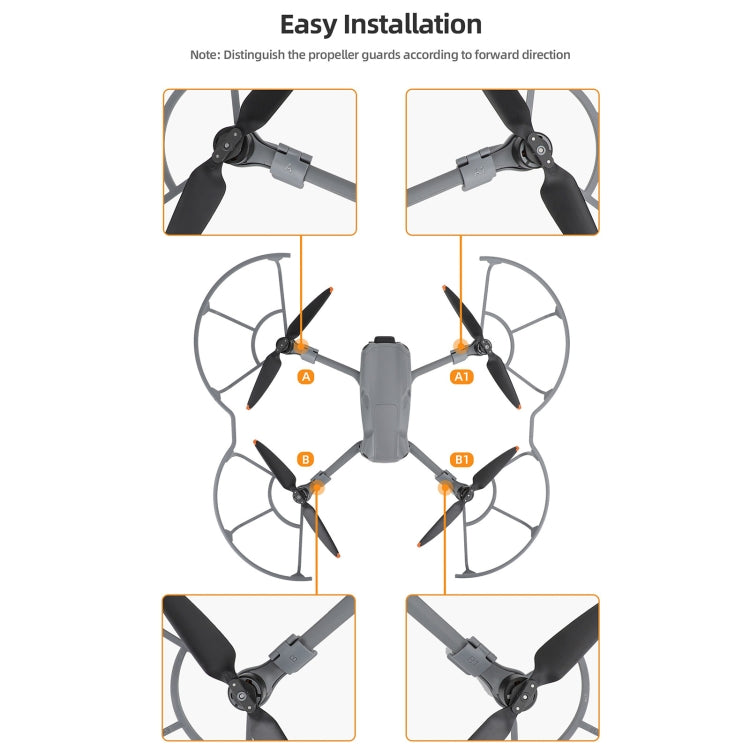 Easy Installation

Note: Distinguish the propeller guards according to forward direction

A

A1

B

B1