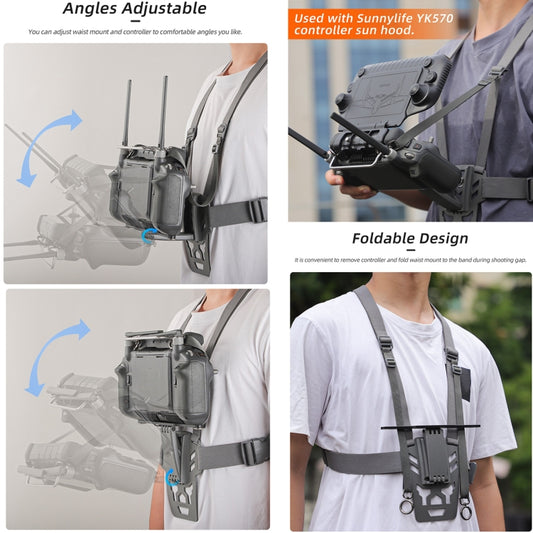 Angles Adjustable

You can adjust waist mount and controller to comfortable angles you like.

Used with Sunnylife YK570 controller sun hood.

Foldable Design

It is convenient to remove controller and fold waist mount to the band during shooting gap.