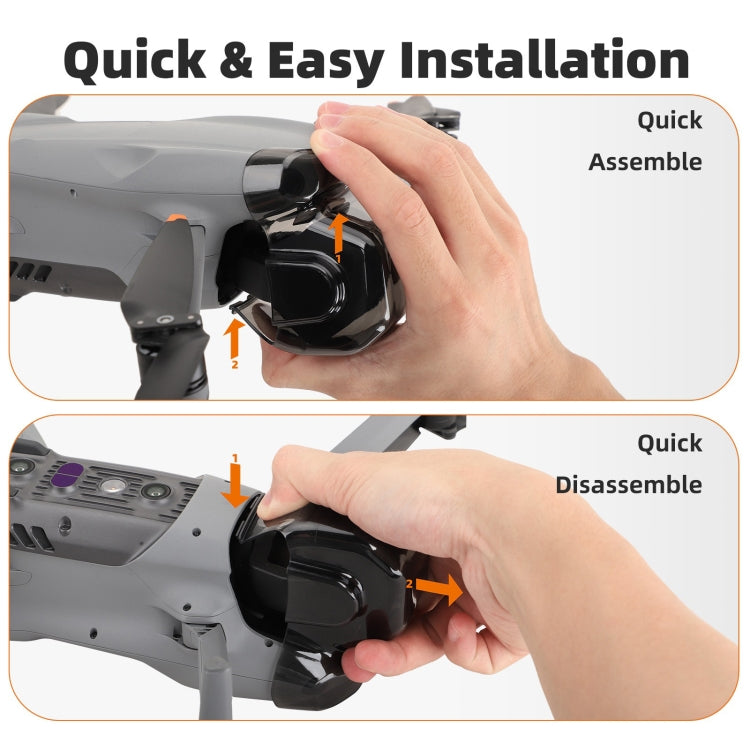 Quick & Easy Installation

Quick Assemble

1

2

Quick Disassemble

1

2