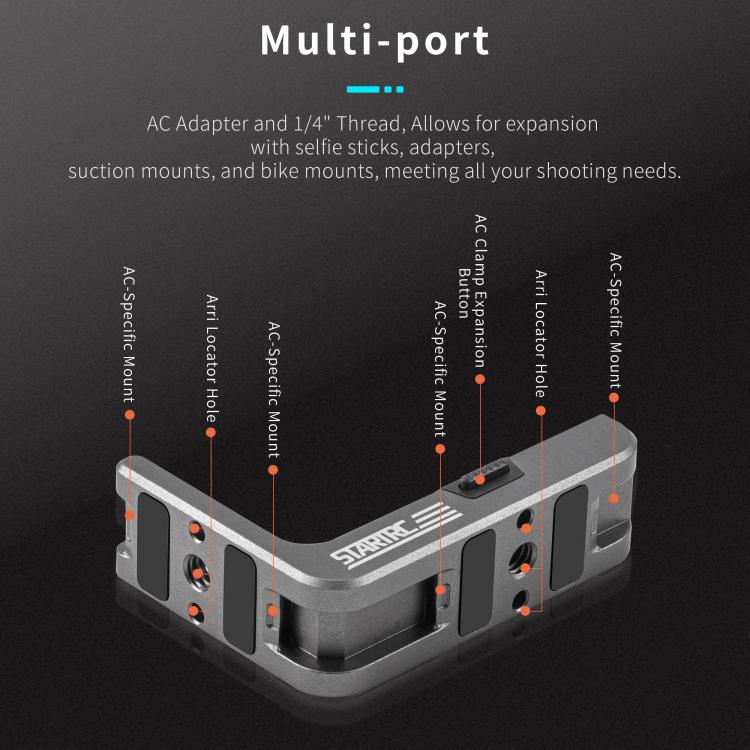 Multi-port

AC Adapter and 1/4" Thread, Allows for expansion with selfie sticks, adapters, suction mounts, and bike mounts, meeting all your shooting needs.

AC-Specific Mount

Arri Locator Hole

AC-Specific Mount

AC-Specific Mount

AC Clamp Expansion Button

Arri Locator Hole

AC-Specific Mount

STARTRC