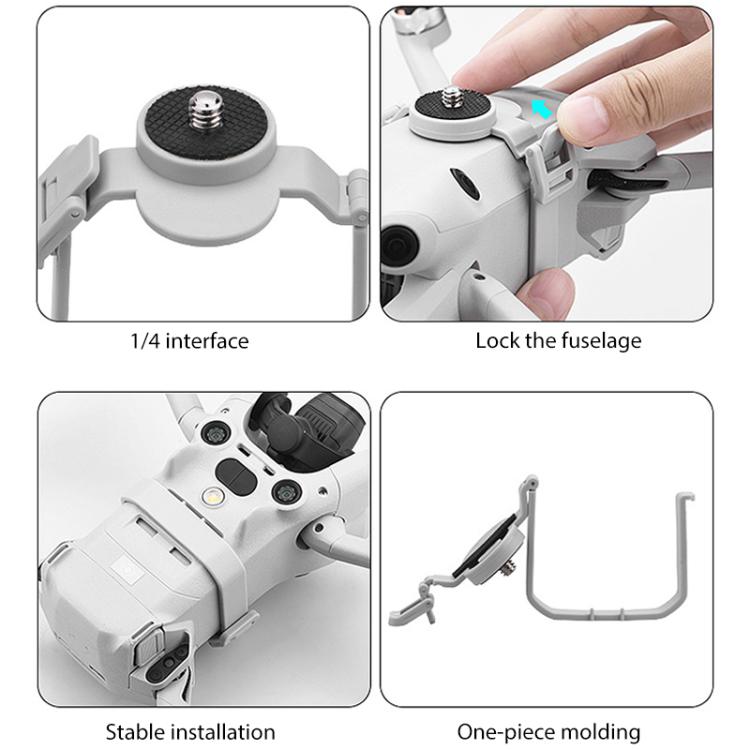 1/4 interface

Lock the fuselage

Stable installation

One-piece molding