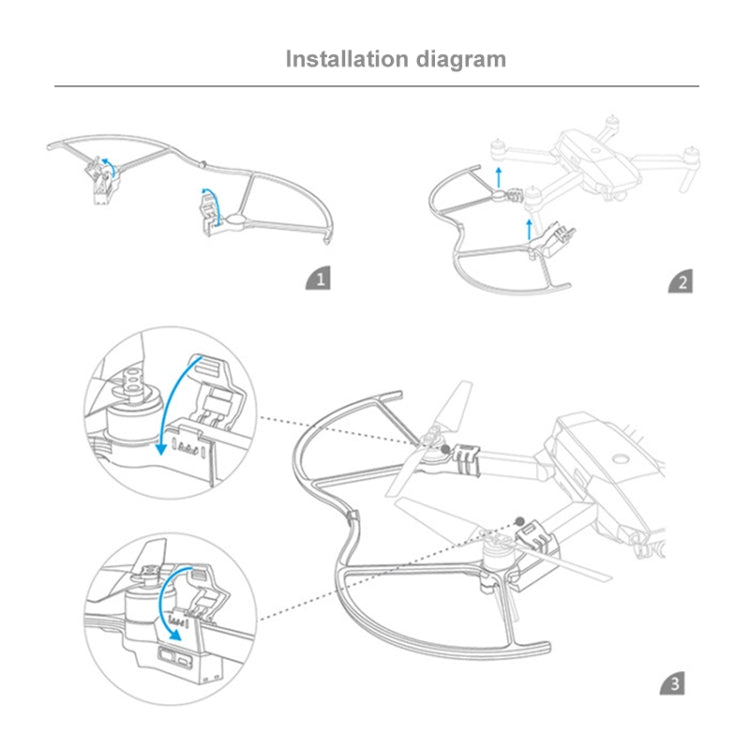 Installation diagram

1

2

3