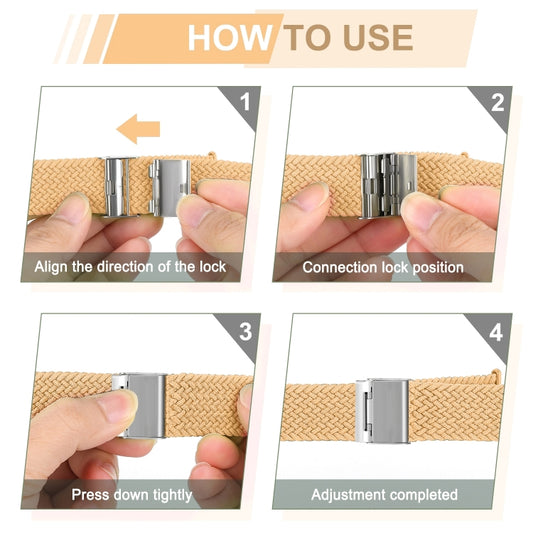 HOW TO USE

1

Align the direction of the lock

2

Connection lock position

3

Press down tightly

4

Adjustment completed