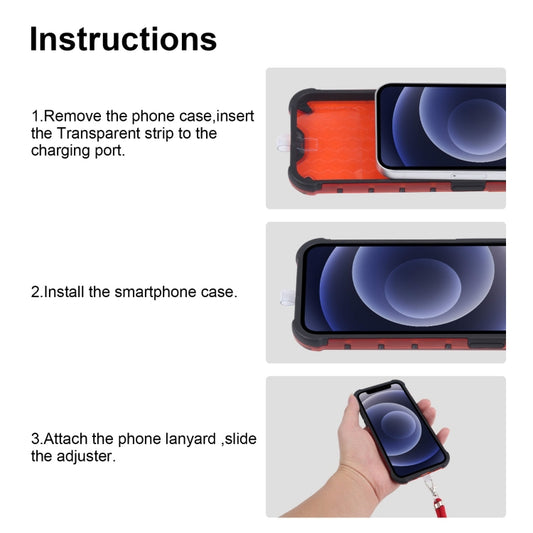 Instructions

1.Remove the phone case,insert the Transparent strip to the charging port.

2.Install the smartphone case.

3.Attach the phone lanyard ,slide the adjuster.