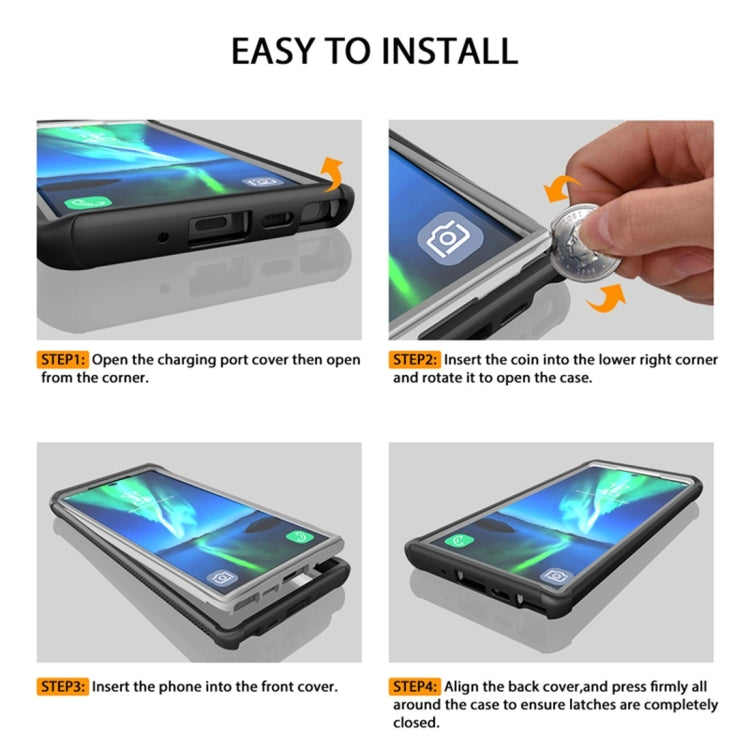 EASY TO INSTALL

STEP1: Open the charging port cover then open from the corner.

STEP2: Insert the coin into the lower right corner and rotate it to open the case.

STEP3: Insert the phone into the front cover.

STEP4: Align the back cover,and press firmly all around the case to ensure latches are completely closed.