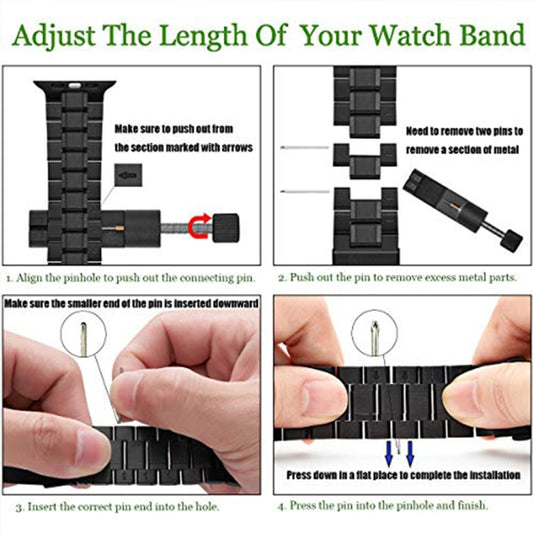 Adjust The Length Of Your Watch Band

Make sure to push out from the section marked with arrows

1. Align the pinhole to push out the connecting pin.

Need to remove two pins to remove a section of metal

2. Push out the pin to remove excess metal parts.

Make sure the smaller end of the pin is inserted downward

3. Insert the correct pin end into the hole.

Press down in a flat place to complete the installation

4. Press the pin into the pinhole and finish.