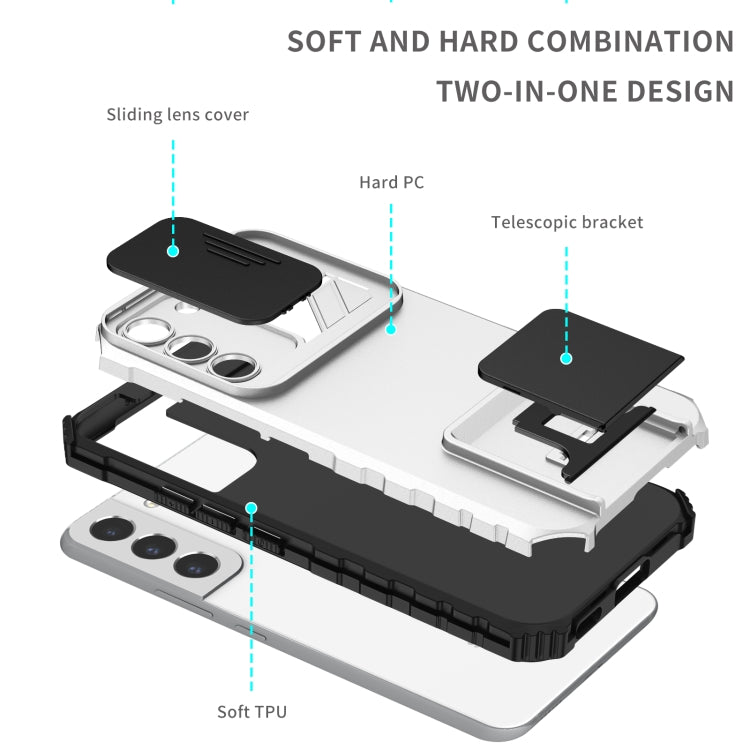 SOFT AND HARD COMBINATION
TWO-IN-ONE DESIGN

Sliding lens cover

Hard PC

Telescopic bracket

Soft TPU