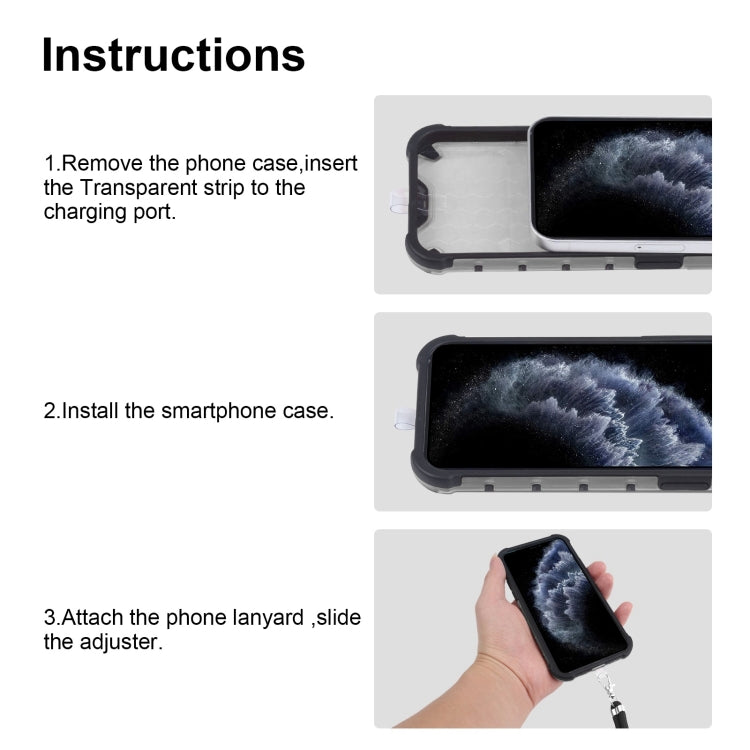 Instructions

1.Remove the phone case,insert the Transparent strip to the charging port.

2.Install the smartphone case.

3.Attach the phone lanyard ,slide the adjuster.