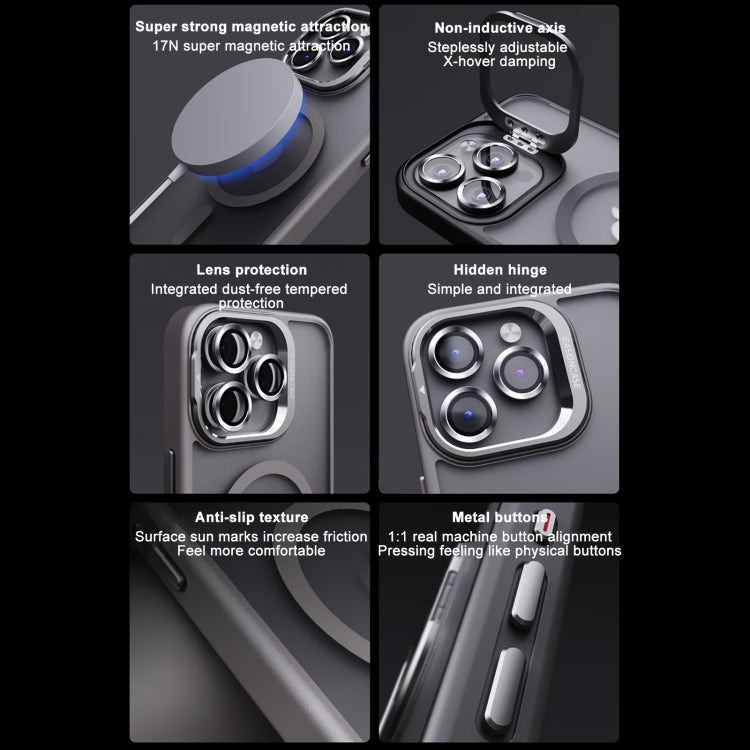 Super strong magnetic attraction
17N super magnetic attraction

Non-inductive axis
Steplessly adjustable
X-hover damping

Lens protection
Integrated dust-free tempered protection

Hidden hinge
Simple and integrated

CASENCASE

Anti-slip texture
Surface sun marks increase friction
Feel more comfortable

Metal buttons
1:1 real machine button alignment
Pressing feeling like physical buttons