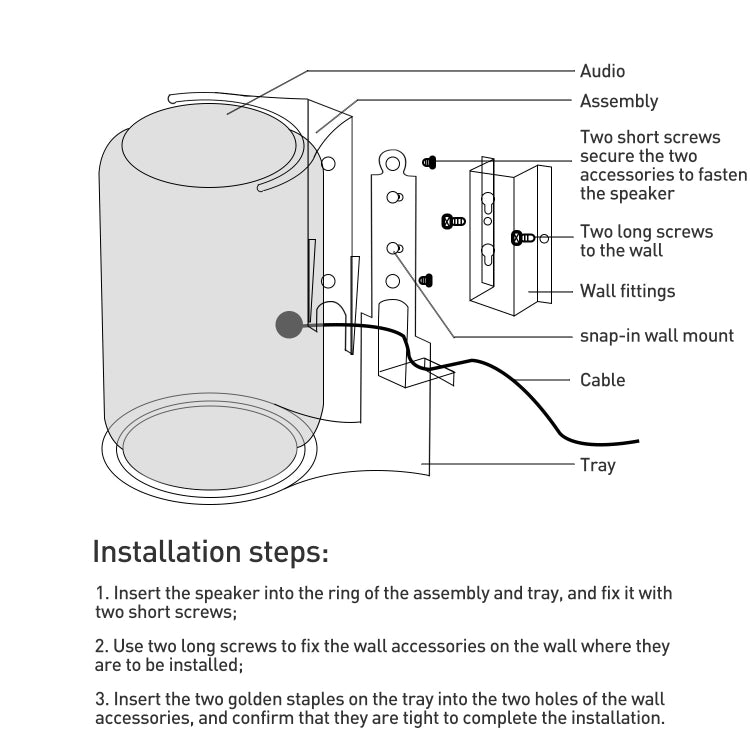 Audio

Assembly

Two short screws secure the two accessories to fasten the speaker

Two long screws to the wall

Wall fittings

snap-in wall mount

Cable

Tray

Installation steps:

1. Insert the speaker into the ring of the assembly and tray, and fix it with two short screws;

2. Use two long screws to fix the wall accessories on the wall where they are to be installed;

3. Insert the two golden staples on the tray into the two holes of the wall accessories, and confirm that they are tight to complete the installation.