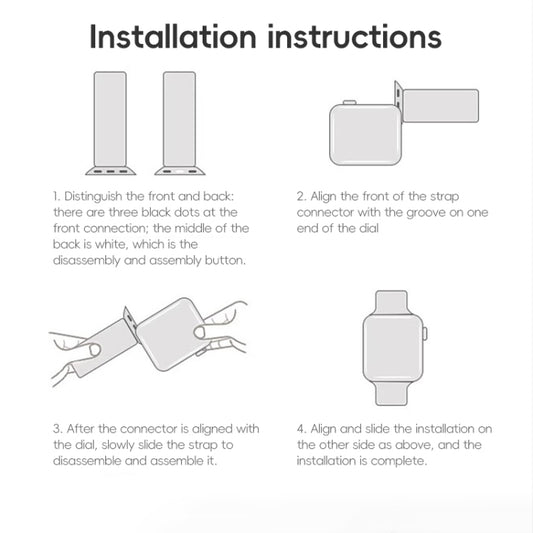 Installation instructions

1. Distinguish the front and back: there are three black dots at the front connection; the middle of the back is white, which is the disassembly and assembly button.

2. Align the front of the strap connector with the groove on one end of the dial

3. After the connector is aligned with the dial, slowly slide the strap to disassemble and assemble it.

4. Align and slide the installation on the other side as above, and the installation is complete.