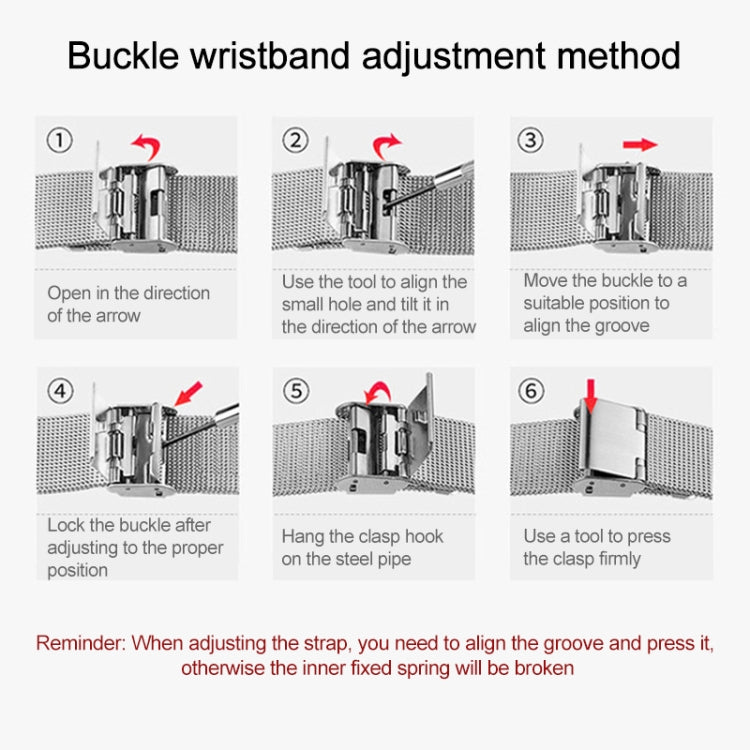 Buckle wristband adjustment method

①

Open in the direction of the arrow

②

Use the tool to align the small hole and tilt it in the direction of the arrow

③

Move the buckle to a suitable position to align the groove

④

Lock the buckle after adjusting to the proper position

⑤

Hang the clasp hook on the steel pipe

⑥

Use a tool to press the clasp firmly

Reminder: When adjusting the strap, you need to align the groove and press it, otherwise the inner fixed spring will be broken