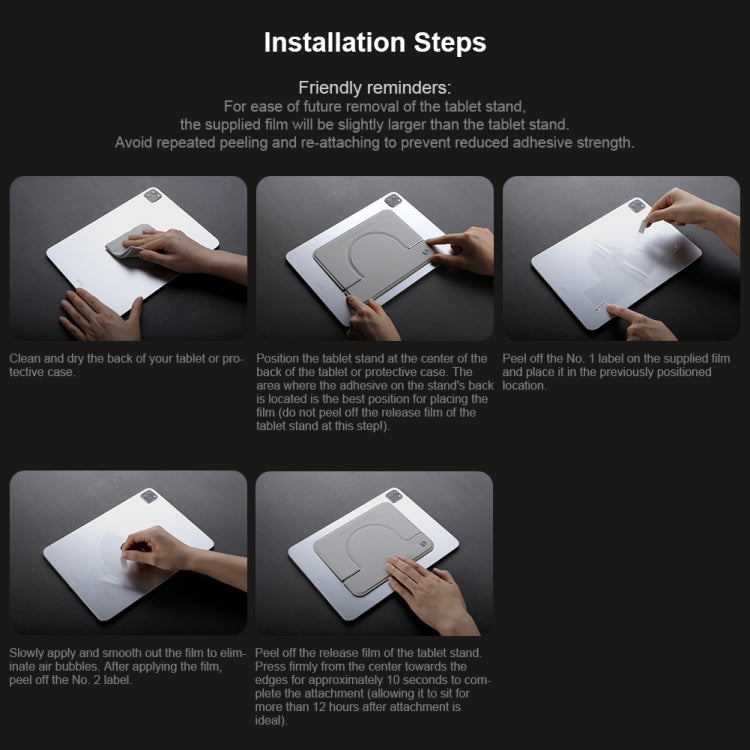 Installation Steps

Friendly reminders:
For ease of future removal of the tablet stand, the supplied film will be slightly larger than the tablet stand. Avoid repeated peeling and re-attaching to prevent reduced adhesive strength.

Clean and dry the back of your tablet or protective case.

Position the tablet stand at the center of the back of the tablet or protective case. The area where the adhesive on the stand's back is located is the best position for placing the film (do not peel off the release film of the tablet stand at this step!).

Peel off the No. 1 label on the supplied film and place it in the previously positioned location.

Slowly apply and smooth out the film to eliminate air bubbles. After applying the film, peel off the No. 2 label.

Peel off the release film of the tablet stand. Press firmly from the center towards the edges for approximately 10 seconds to complete the attachment (allowing it to sit for more than 12 hours after attachment is ideal).