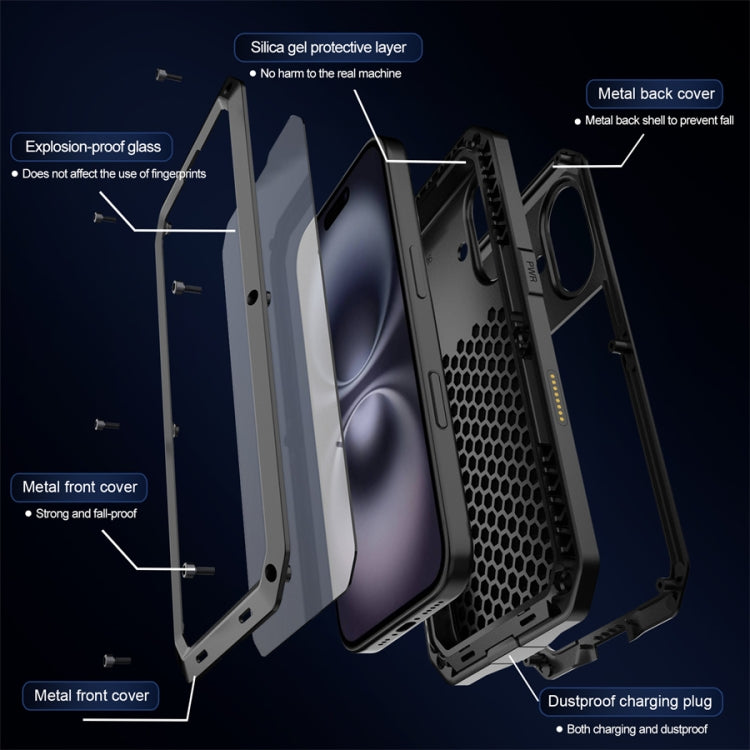 Silica gel protective layer
● No harm to the real machine

Metal back cover
● Metal back shell to prevent fall

Explosion-proof glass
● Does not affect the use of fingerprints

PWR

Metal front cover
● Strong and fall-proof

Metal front cover

Dustproof charging plug
● Both charging and dustproof