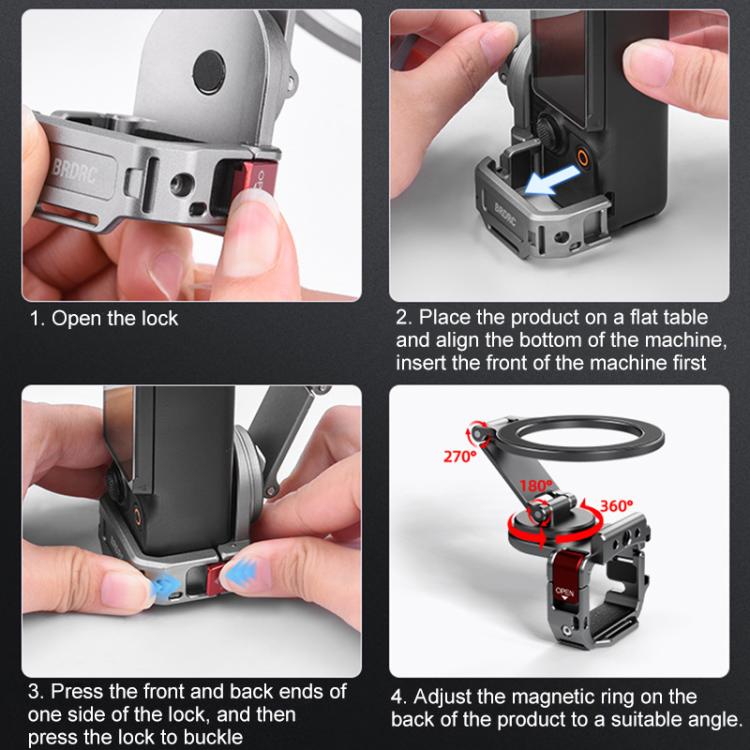 BRDRC

1. Open the lock

BRDRC

2. Place the product on a flat table and align the bottom of the machine, insert the front of the machine first

3. Press the front and back ends of one side of the lock, and then press the lock to buckle

270°
180°
360°
OPEN

4. Adjust the magnetic ring on the back of the product to a suitable angle.