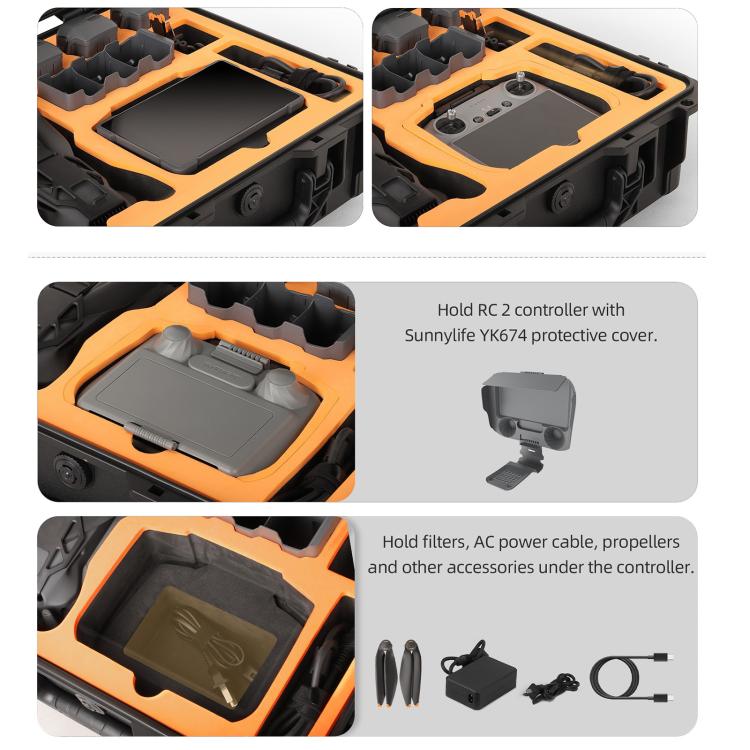 Hold RC 2 controller with Sunnylife YK674 protective cover.

Hold filters, AC power cable, propellers and other accessories under the controller.