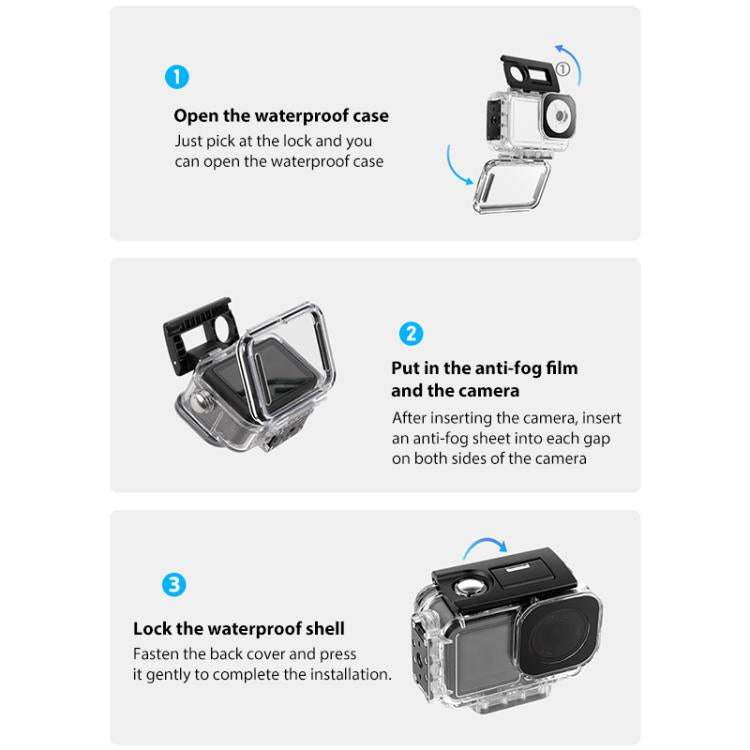 1

Open the waterproof case
Just pick at the lock and you can open the waterproof case

①

2

Put in the anti-fog film and the camera
After inserting the camera, insert an anti-fog sheet into each gap on both sides of the camera

3

Lock the waterproof shell
Fasten the back cover and press it gently to complete the installation.