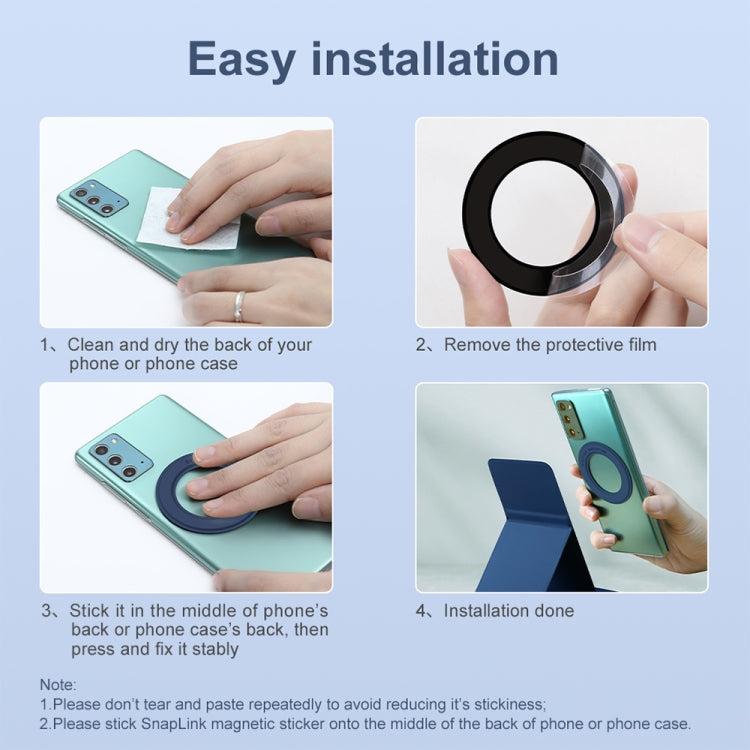 Easy installation

1、Clean and dry the back of your phone or phone case

2、Remove the protective film

3、Stick it in the middle of phone's back or phone case's back, then press and fix it stably

4、Installation done

Note:
1.Please don't tear and paste repeatedly to avoid reducing it's stickiness;
2.Please stick SnapLink magnetic sticker onto the middle of the back of phone or phone case.