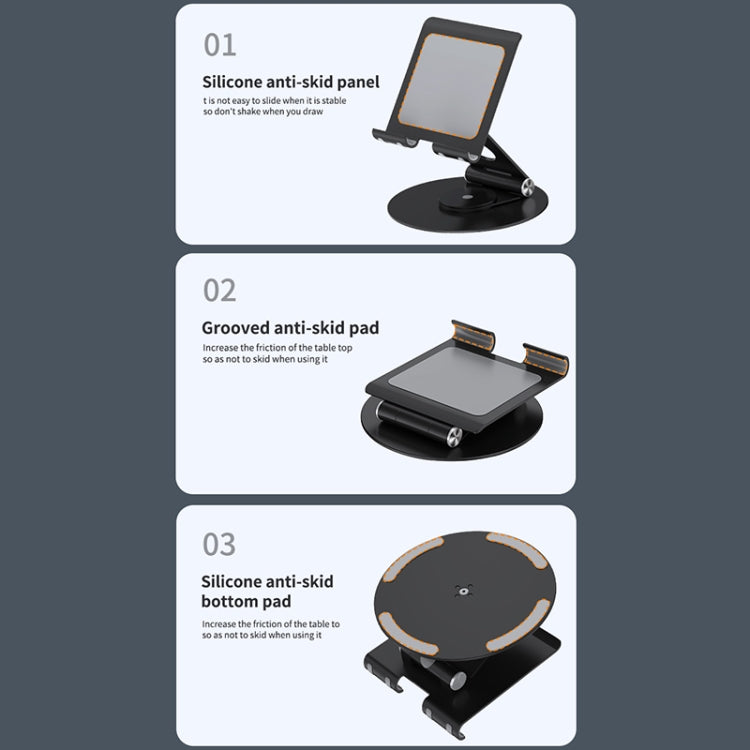 01

Silicone anti-skid panel

t is not easy to slide when it is stable so don't shake when you draw

02

Grooved anti-skid pad

Increase the friction of the table top so as not to skid when using it

03

Silicone anti-skid bottom pad

Increase the friction of the table to so as not to skid when using it