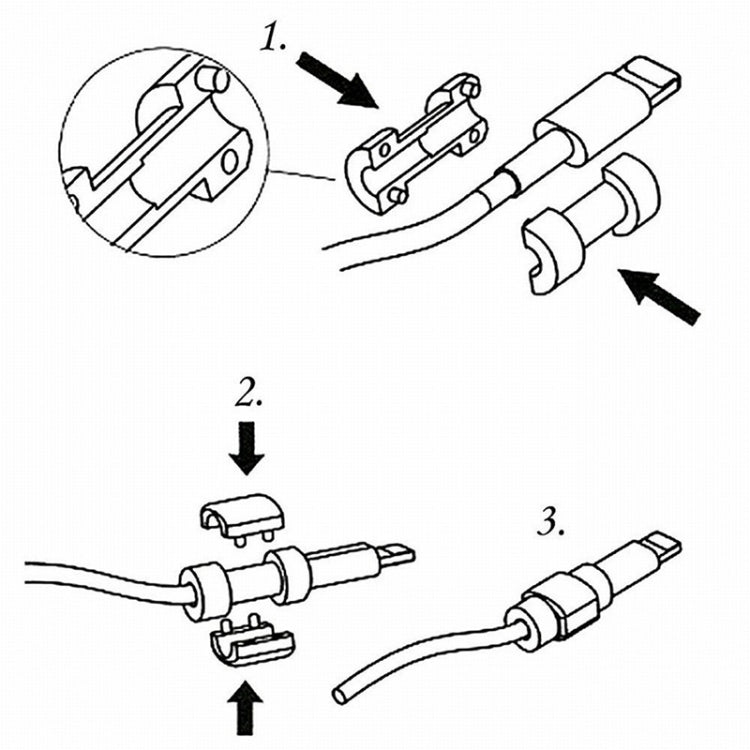 1.

2.

3.