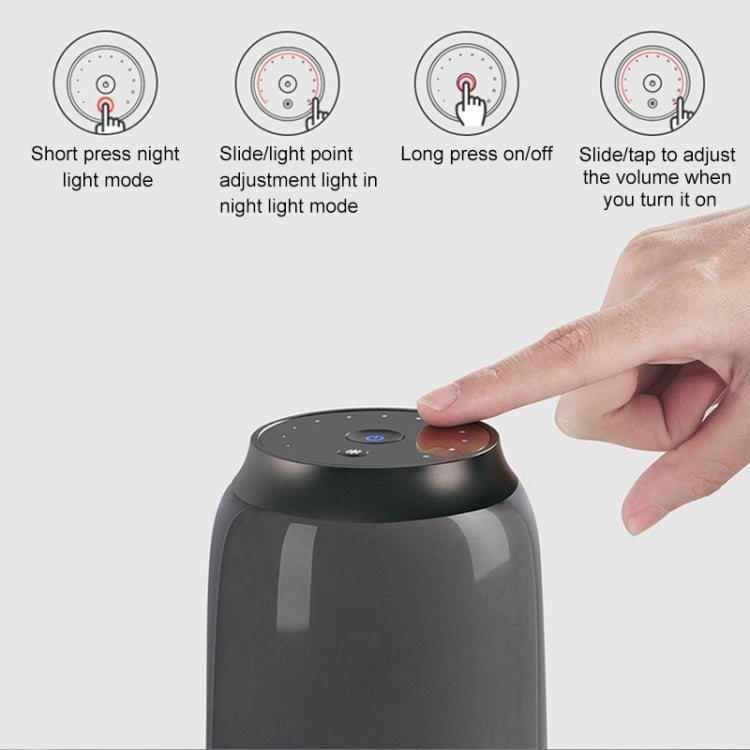 Short press night light mode

Slide/light point adjustment light in night light mode

Long press on/off

Slide/tap to adjust the volume when you turn it on