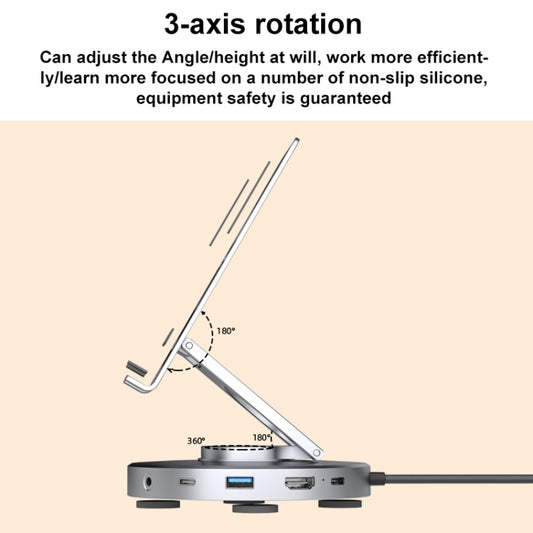 3-axis rotation

Can adjust the Angle/height at will, work more efficiently/learn more focused on a number of non-slip silicone, equipment safety is guaranteed

180°

360°

180°