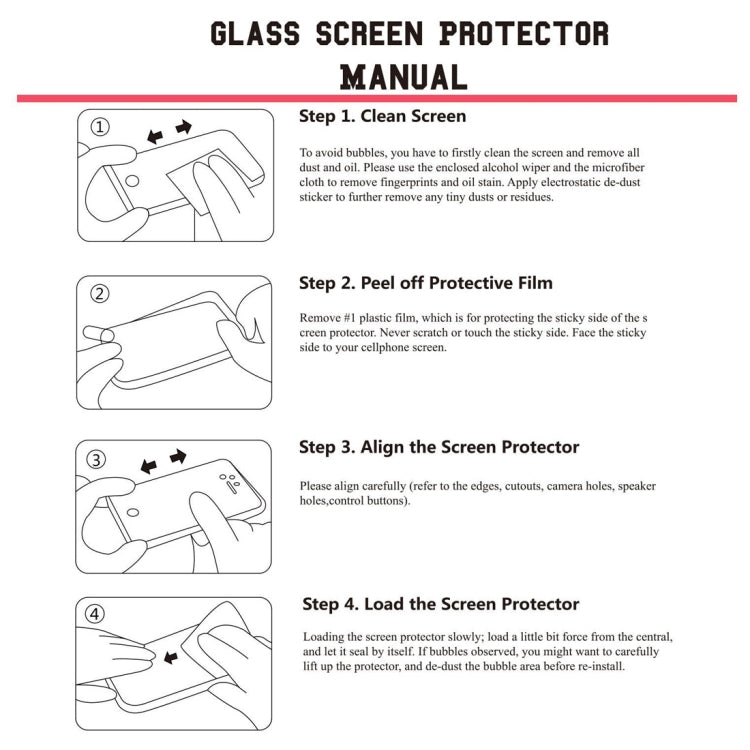 GLASS SCREEN PROTECTOR MANUAL

①

Step 1. Clean Screen

To avoid bubbles, you have to firstly clean the screen and remove all dust and oil. Please use the enclosed alcohol wiper and the microfiber cloth to remove fingerprints and oil stain. Apply electrostatic de-dust sticker to further remove any tiny dusts or residues.

②

Step 2. Peel off Protective Film

Remove #1 plastic film, which is for protecting the sticky side of the s creen protector. Never scratch or touch the sticky side. Face the sticky side to your cellphone screen.

③

Step 3. Align the Screen Protector

Please align carefully (refer to the edges, cutouts, camera holes, speaker holes,control buttons).

④

Step 4. Load the Screen Protector

Loading the screen protector slowly; load a little bit force from the central, and let it seal by itself. If bubbles observed, you might want to carefully lift up the protector, and de-dust the bubble area before re-install.