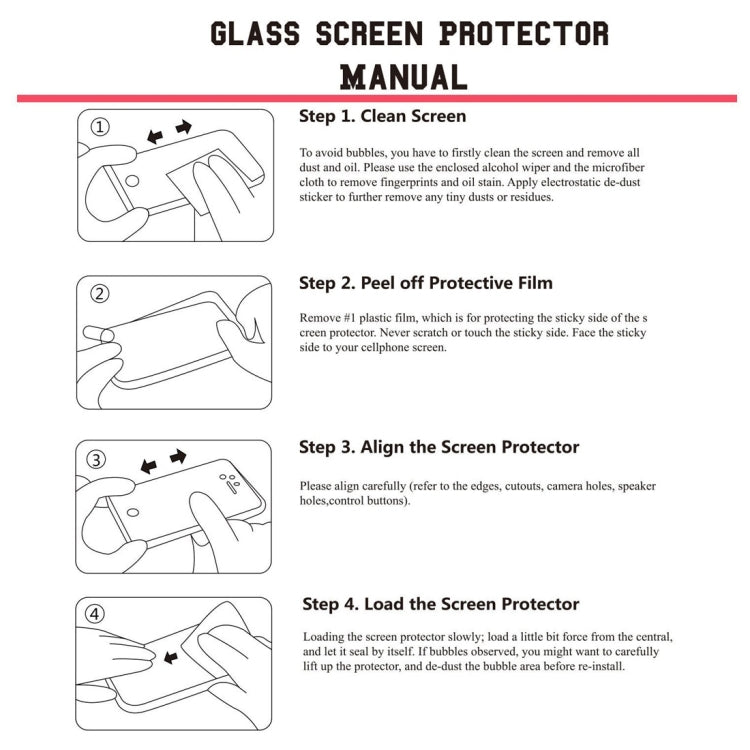 GLASS SCREEN PROTECTOR MANUAL

①

Step 1. Clean Screen

To avoid bubbles, you have to firstly clean the screen and remove all dust and oil. Please use the enclosed alcohol wiper and the microfiber cloth to remove fingerprints and oil stain. Apply electrostatic de-dust sticker to further remove any tiny dusts or residues.

②

Step 2. Peel off Protective Film

Remove #1 plastic film, which is for protecting the sticky side of the s creen protector. Never scratch or touch the sticky side. Face the sticky side to your cellphone screen.

③

Step 3. Align the Screen Protector

Please align carefully (refer to the edges, cutouts, camera holes, speaker holes,control buttons).

④

Step 4. Load the Screen Protector

Loading the screen protector slowly; load a little bit force from the central, and let it seal by itself. If bubbles observed, you might want to carefully lift up the protector, and de-dust the bubble area before re-install.