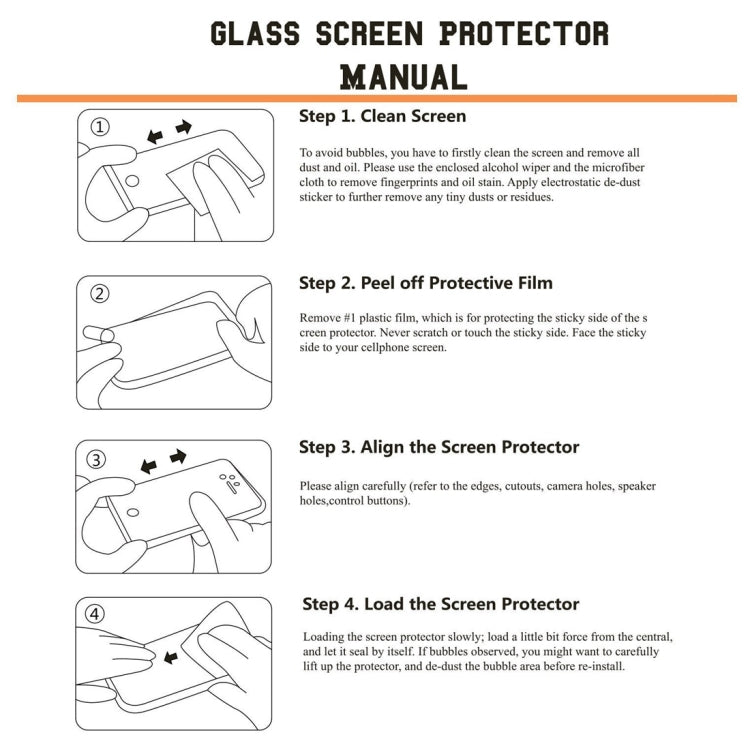 GLASS SCREEN PROTECTOR
MANUAL

①

Step 1. Clean Screen

To avoid bubbles, you have to firstly clean the screen and remove all dust and oil. Please use the enclosed alcohol wiper and the microfiber cloth to remove fingerprints and oil stain. Apply electrostatic de-dust sticker to further remove any tiny dusts or residues.

②

Step 2. Peel off Protective Film

Remove #1 plastic film, which is for protecting the sticky side of the s creen protector. Never scratch or touch the sticky side. Face the sticky side to your cellphone screen.

③

Step 3. Align the Screen Protector

Please align carefully (refer to the edges, cutouts, camera holes, speaker holes,control buttons).

④

Step 4. Load the Screen Protector

Loading the screen protector slowly; load a little bit force from the central, and let it seal by itself. If bubbles observed, you might want to carefully lift up the protector, and de-dust the bubble area before re-install.