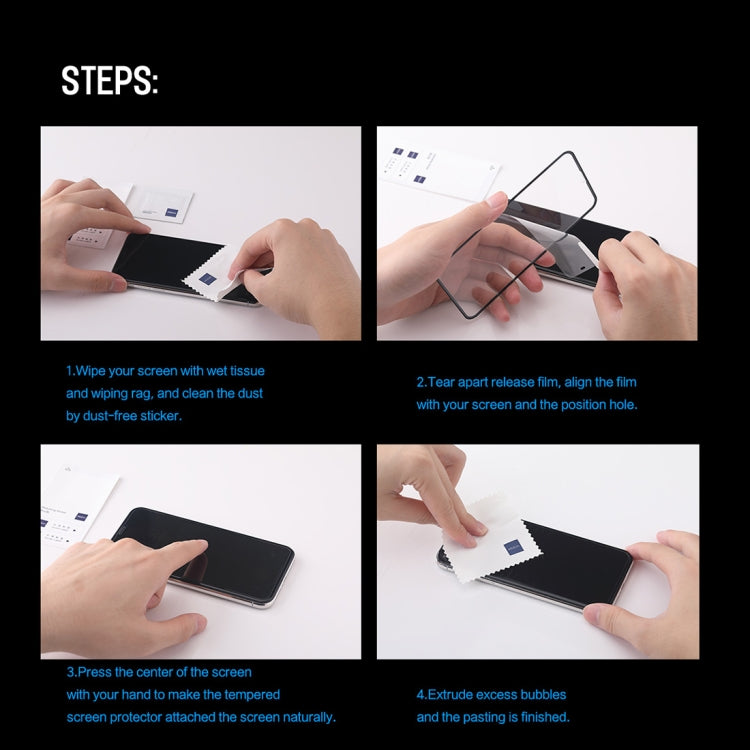 STEPS:

1.Wipe your screen with wet tissue and wiping rag, and clean the dust by dust-free sticker.

2.Tear apart release film, align the film with your screen and the position hole.

3.Press the center of the screen with your hand to make the tempered screen protector attached the screen naturally.

4.Extrude excess bubbles and the pasting is finished.