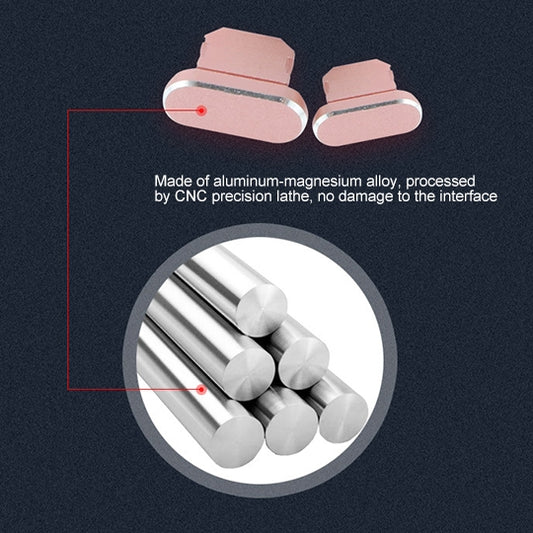 Made of aluminum-magnesium alloy, processed by CNC precision lathe, no damage to the interface