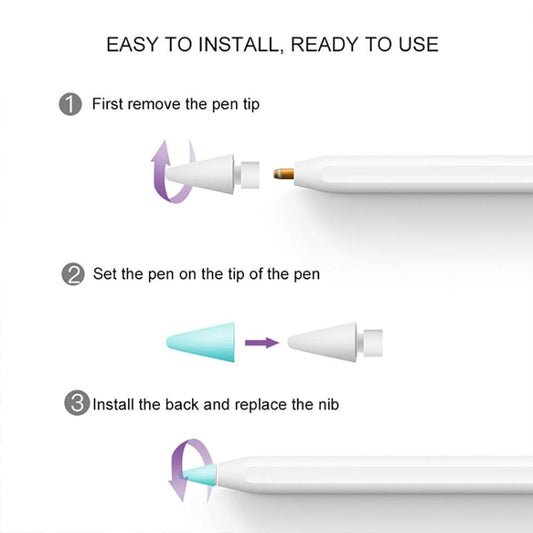 EASY TO INSTALL, READY TO USE

1 First remove the pen tip

2 Set the pen on the tip of the pen

3 Install the back and replace the nib