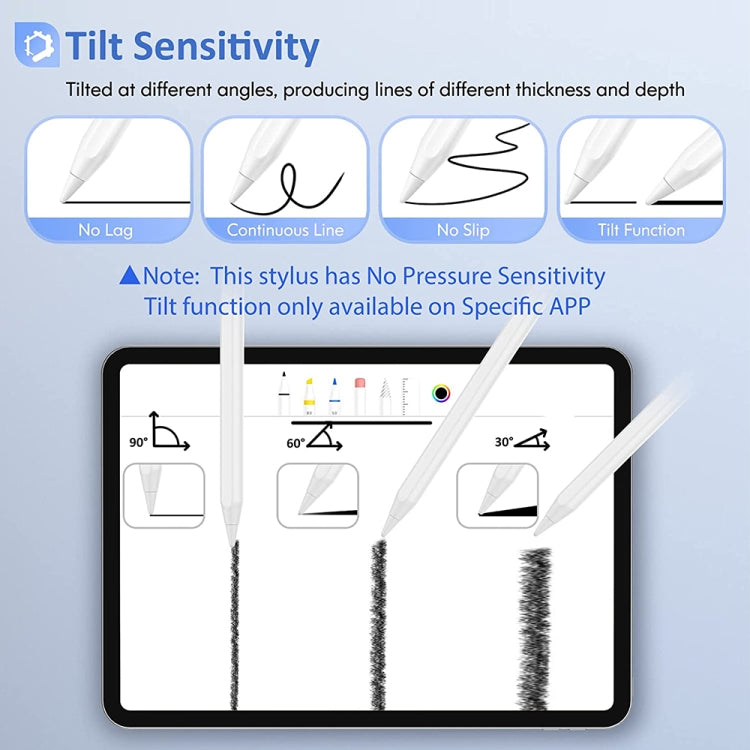 Tilt Sensitivity

Tilted at different angles, producing lines of different thickness and depth

No Lag

Continuous Line

No Slip

Tilt Function

▲Note: This stylus has No Pressure Sensitivity
Tilt function only available on Specific APP

90°

60°

30°