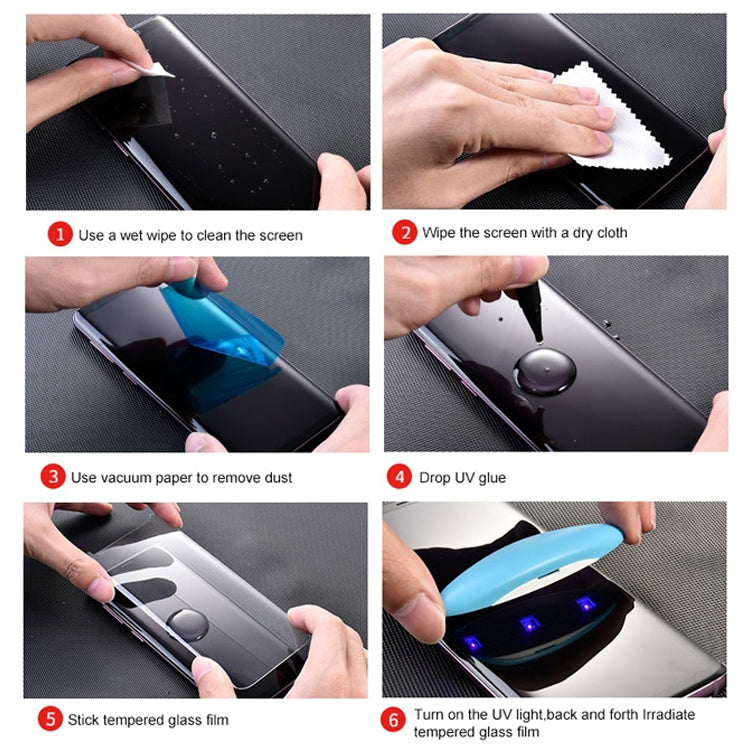 1 Use a wet wipe to clean the screen

2 Wipe the screen with a dry cloth

3 Use vacuum paper to remove dust

4 Drop UV glue

5 Stick tempered glass film

6 Turn on the UV light,back and forth Irradiate tempered glass film