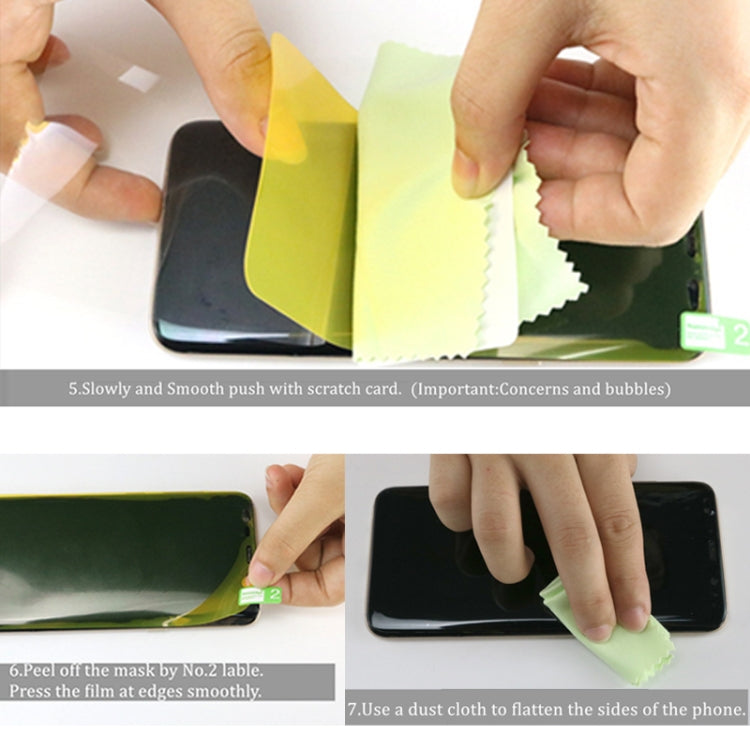 2

5.Slowly and Smooth push with scratch card. (Important:Concerns and bubbles)

2

6.Peel off the mask by No.2 lable.
Press the film at edges smoothly.

7.Use a dust cloth to flatten the sides of the phone.