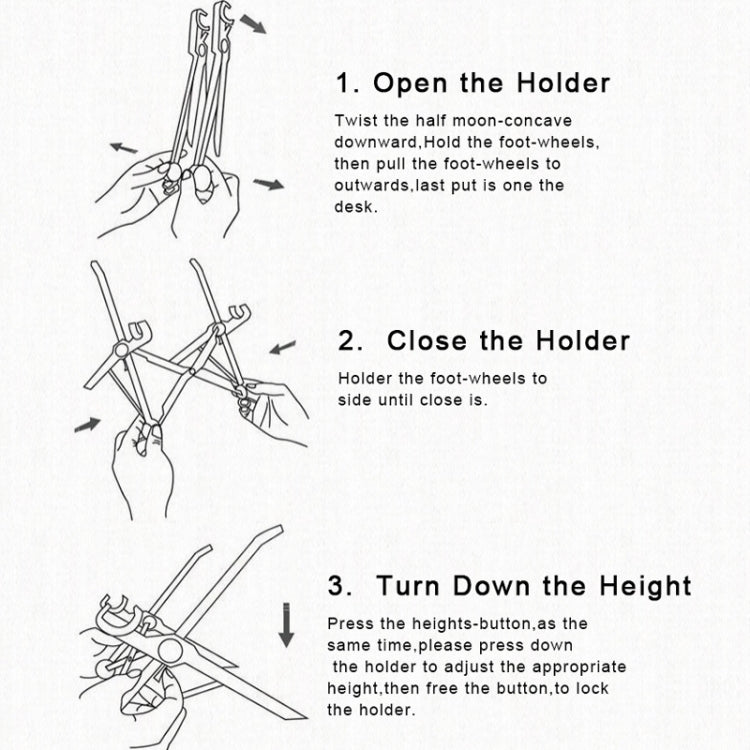 1. Open the Holder

Twist the half moon-concave downward,Hold the foot-wheels, then pull the foot-wheels to outwards,last put is one the desk.

2. Close the Holder

Holder the foot-wheels to side until close is.

3. Turn Down the Height

Press the heights-button,as the same time,please press down the holder to adjust the appropriate height,then free the button,to lock the holder.