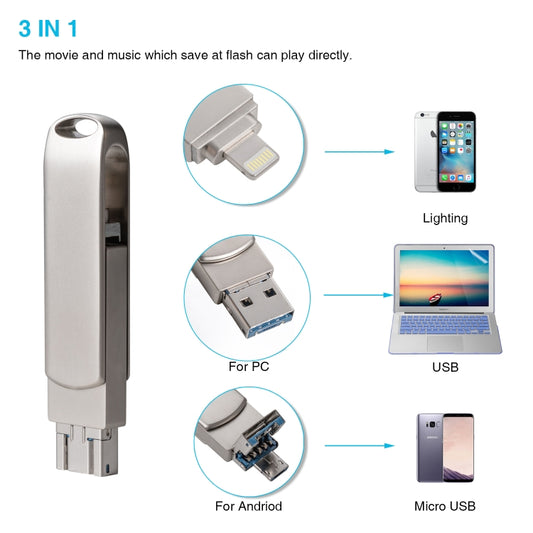 3 IN 1

The movie and music which save at flash can play directly.

Lighting

For PC

USB

For Andriod

Micro USB