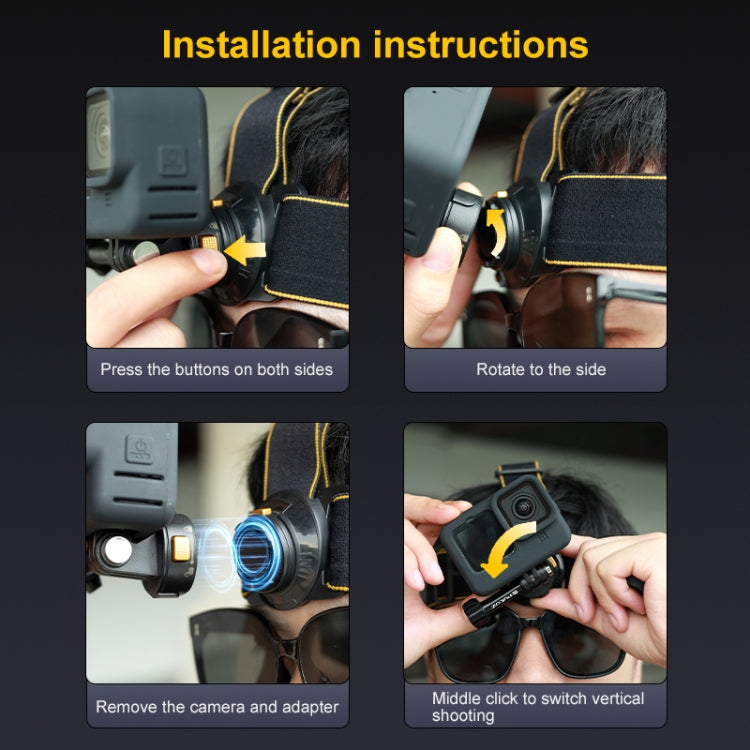 Installation instructions

Press the buttons on both sides

Rotate to the side

Remove the camera and adapter

Middle click to switch vertical shooting