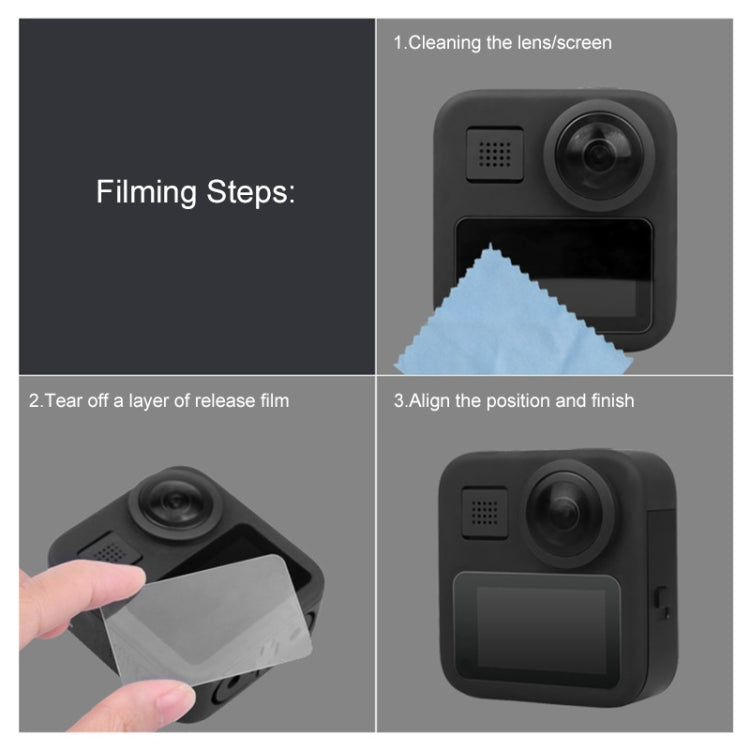 Filming Steps:

1.Cleaning the lens/screen

2.Tear off a layer of release film

3.Align the position and finish