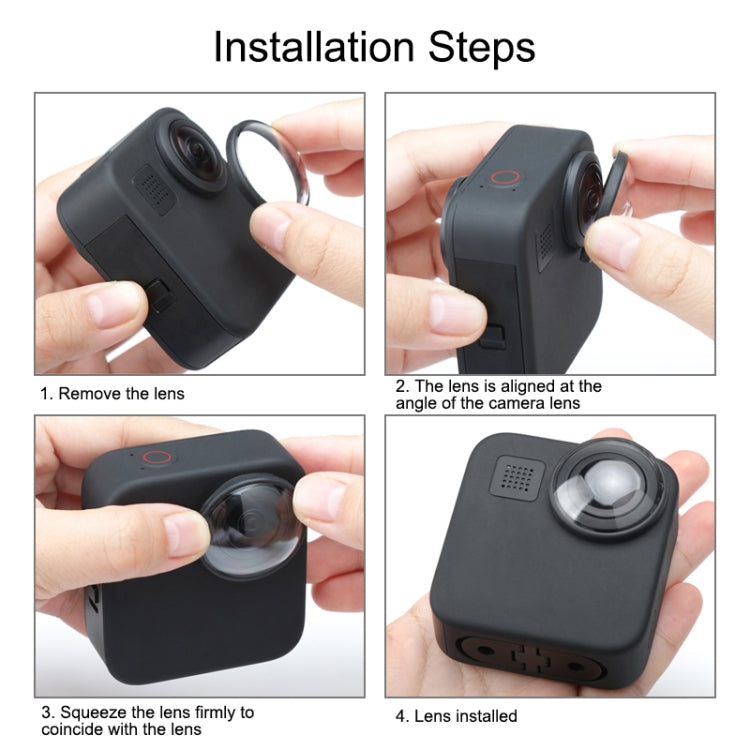 Installation Steps

1. Remove the lens

2. The lens is aligned at the angle of the camera lens

3. Squeeze the lens firmly to coincide with the lens

4. Lens installed