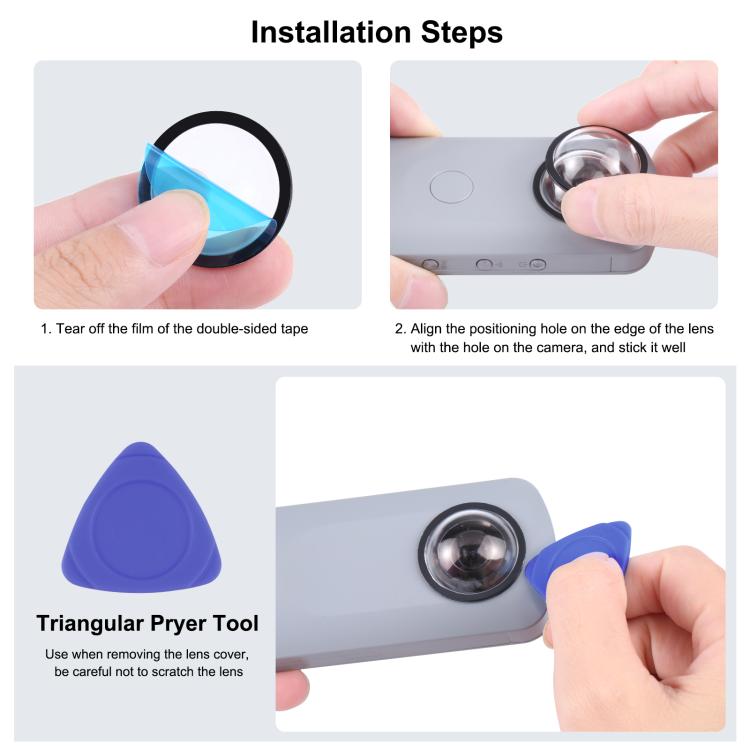 Installation Steps

1. Tear off the film of the double-sided tape

2. Align the positioning hole on the edge of the lens with the hole on the camera, and stick it well

Triangular Pryer Tool

Use when removing the lens cover, be careful not to scratch the lens