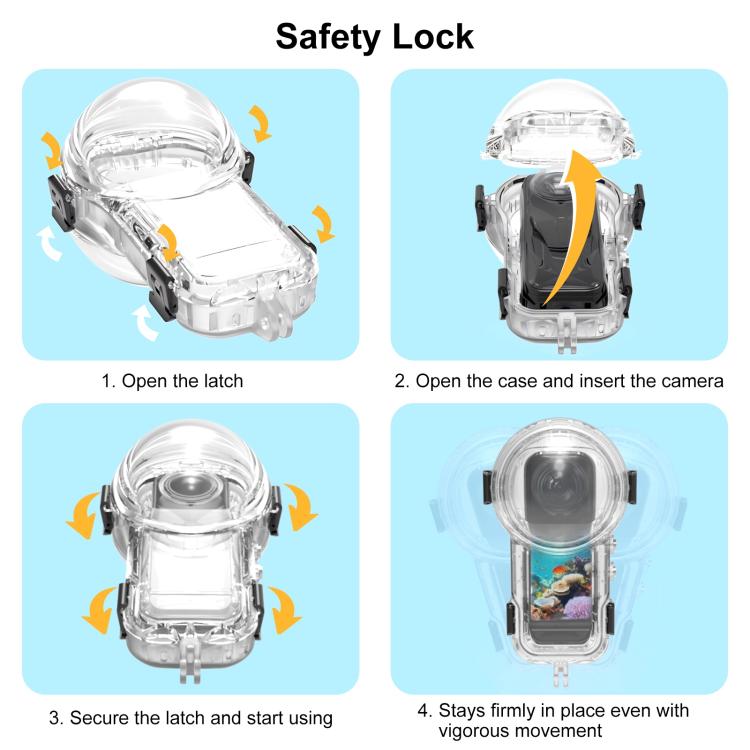 Safety Lock

1. Open the latch

2. Open the case and insert the camera

3. Secure the latch and start using

4. Stays firmly in place even with vigorous movement