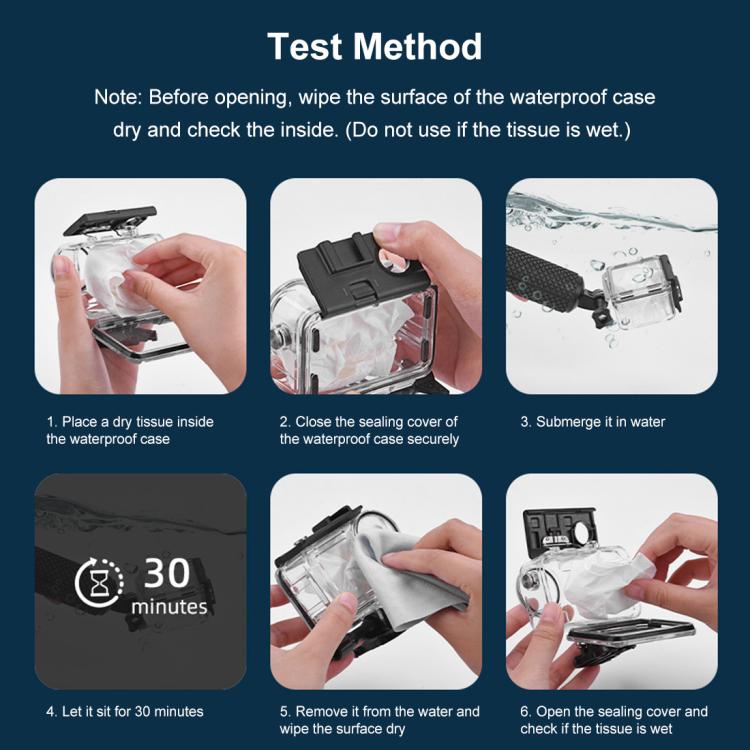 Test Method

Note: Before opening, wipe the surface of the waterproof case dry and check the inside. (Do not use if the tissue is wet.)

1. Place a dry tissue inside the waterproof case

2. Close the sealing cover of the waterproof case securely

3. Submerge it in water

30 minutes

4. Let it sit for 30 minutes

5. Remove it from the water and wipe the surface dry

6. Open the sealing cover and check if the tissue is wet