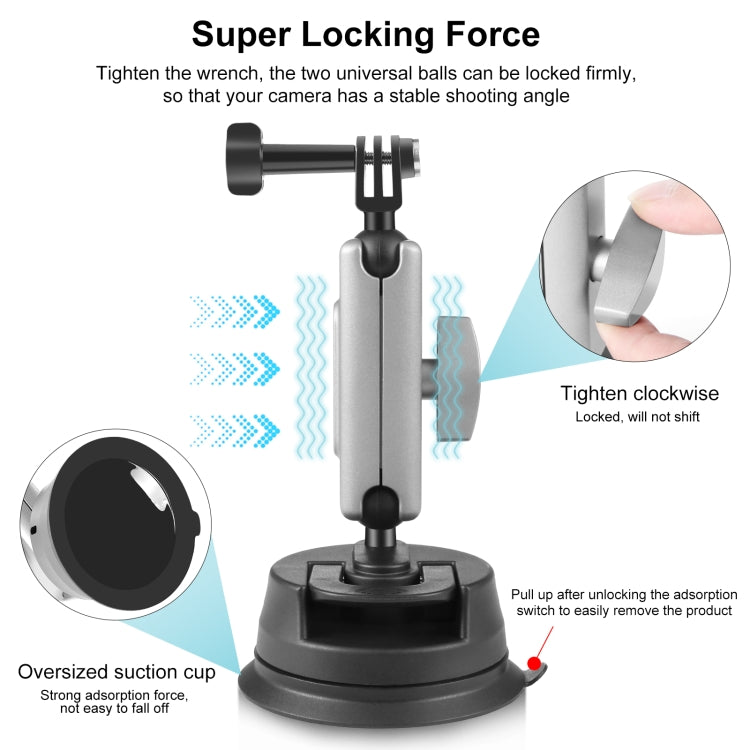 Super Locking Force

Tighten the wrench, the two universal balls can be locked firmly, so that your camera has a stable shooting angle

Tighten clockwise

Locked, will not shift

Pull up after unlocking the adsorption switch to easily remove the product

Oversized suction cup

Strong adsorption force, not easy to fall off